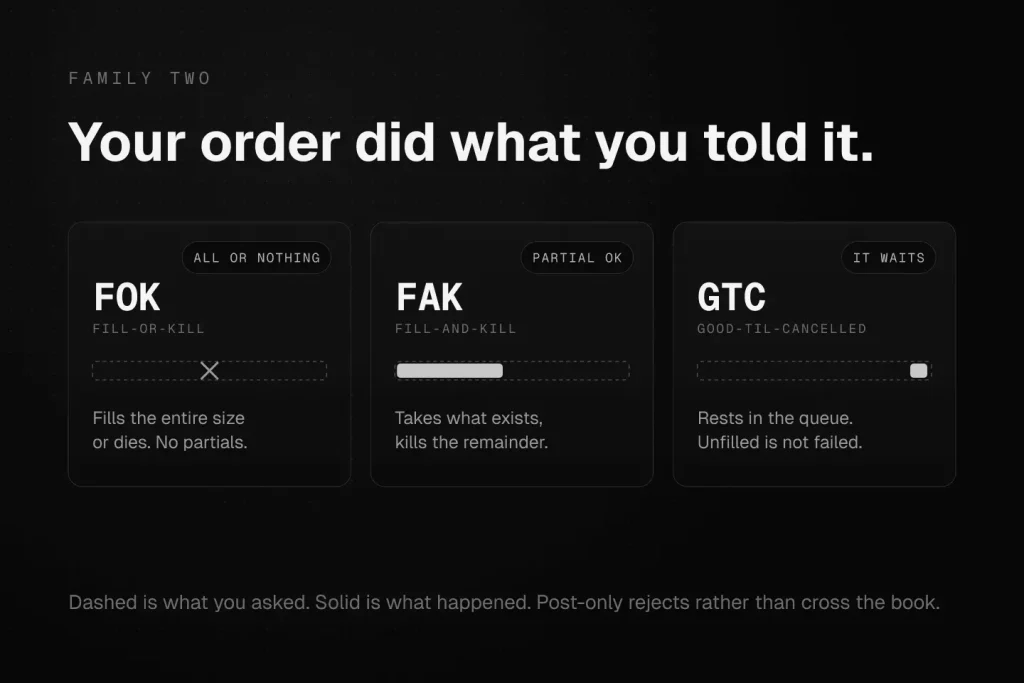 FAMILY TWO

Your order did what you told it.

ALL OR NOTHING

FOK

FILL-OR-KILL

Fills the entire size or dies. No partials.

PARTIAL OK

FAK

FILL-AND-KILL

Takes what exists, kills the remainder.

IT WAITS

GTC

GOOD-TIL-CANCELLED

Rests in the queue. Unfilled is not failed.

Dashed is what you asked. Solid is what happened. Post-only rejects rather than cross the book.